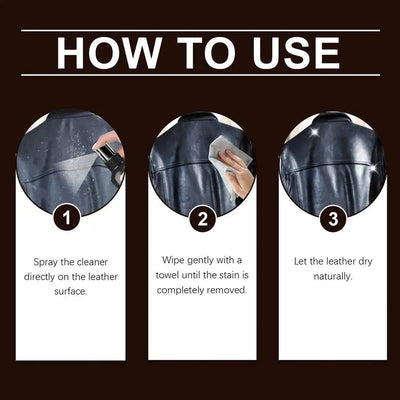 HOW TO USE

1

Spray the cleaner directly on the leather surface.

2

Wipe gently with a towel until the stain is completely removed.

3

Let the leather dry naturally.